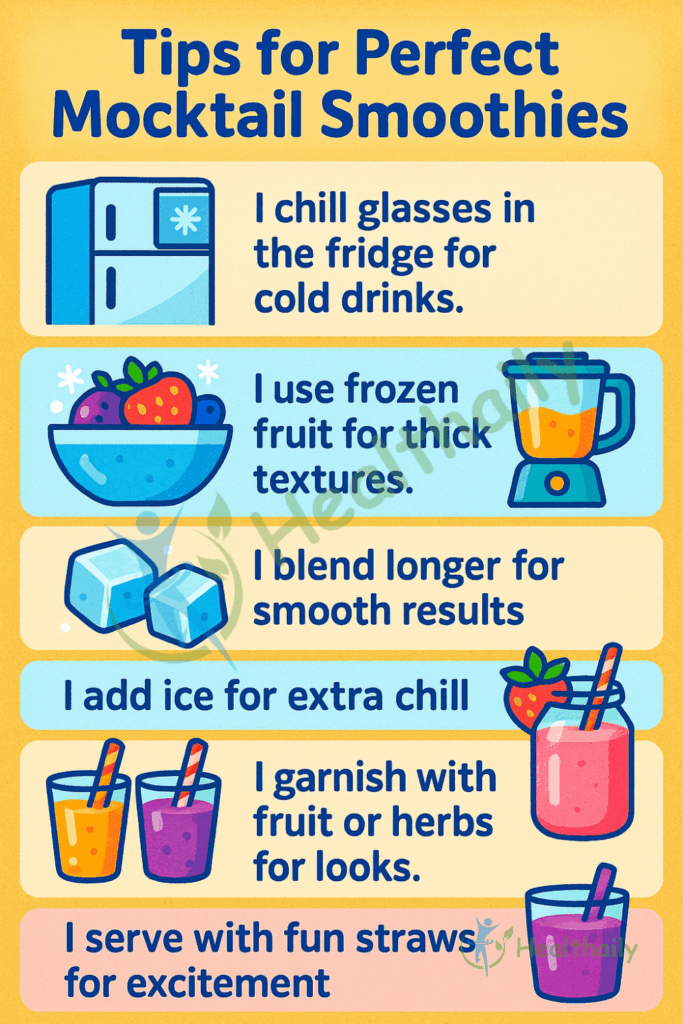 Tips for Perfect Mocktail Smoothies

I chill glasses in the fridge for cold drinks.

I use frozen fruit for thick textures.

I blend longer for smooth results

I add ice for extra chill

I garnish with fruit or herbs for looks.

I serve with fun straws for excitement

Healthaily

Healthaily